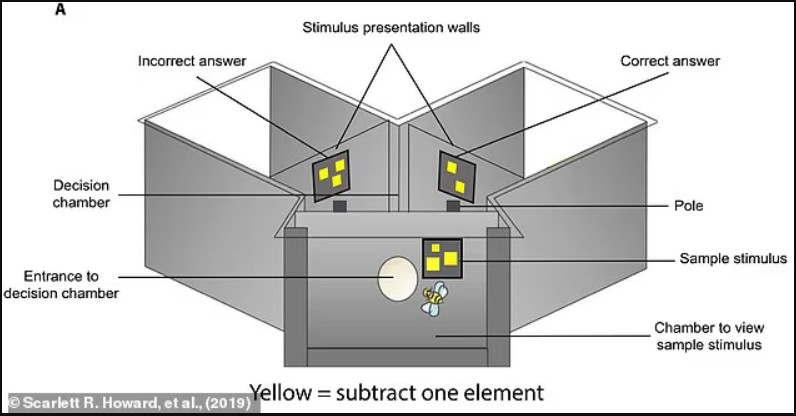 A

Stimulus presentation walls

Incorrect answer

Correct answer

Decision chamber

Pole

Sample stimulus

Entrance to decision chamber

Chamber to view sample stimulus

Yellow = subtract one element

© Scarlett R. Howard, et al., (2019)