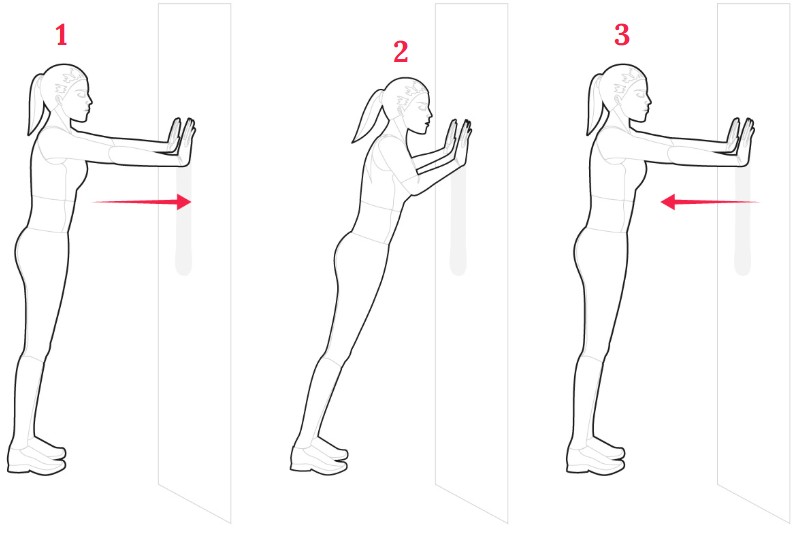 1

2

3