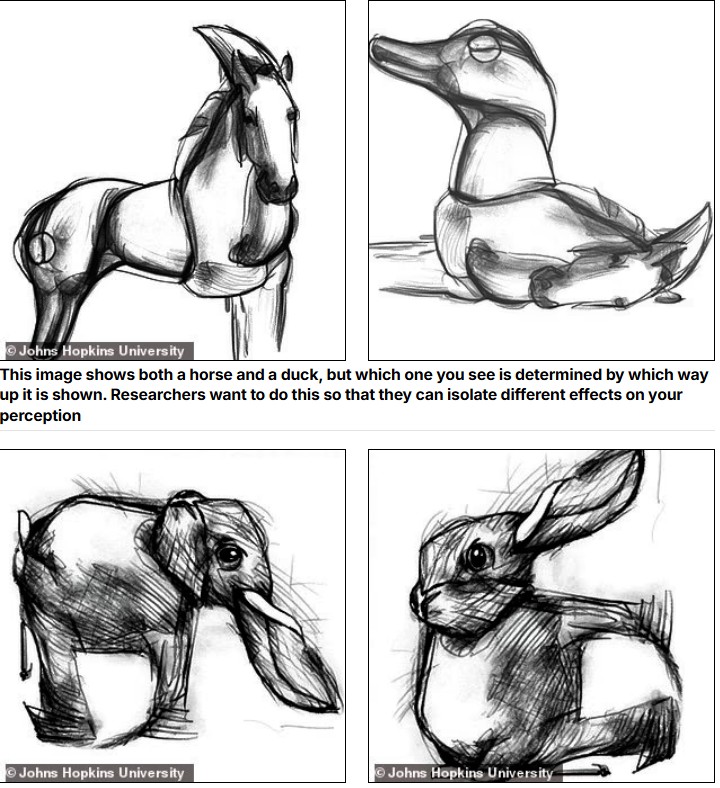 © Johns Hopkins University

This image shows both a horse and a duck, but which one you see is determined by which way up it is shown. Researchers want to do this so that they can isolate different effects on your perception

© Johns Hopkins University

© Johns Hopkins University