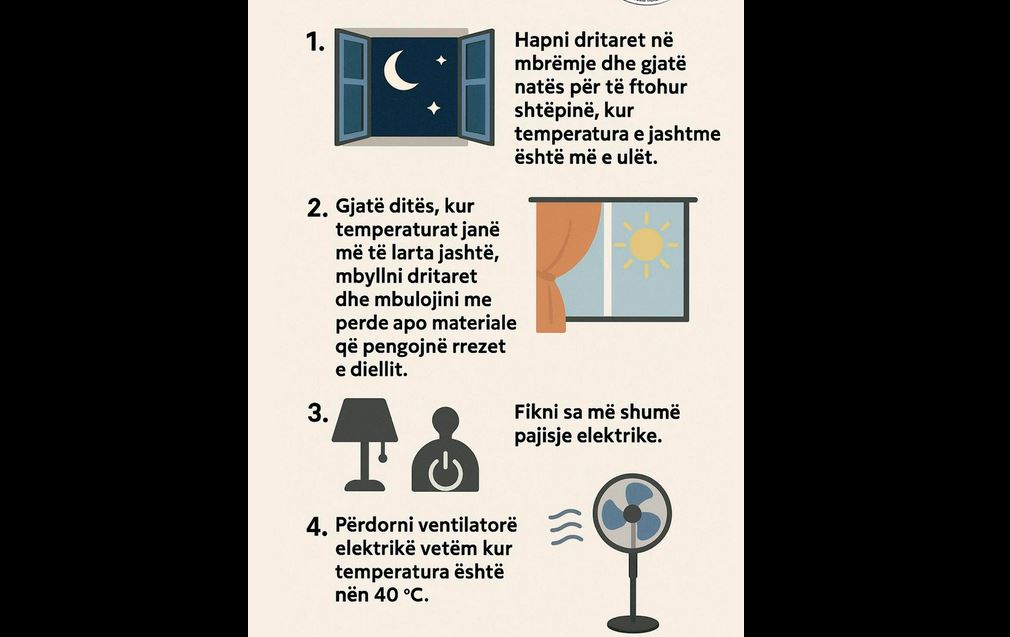 1. Hapni dritaret në mbrëmje dhe gjatë natës për të ftohur shtëpinë, kur temperatura e jashtme është më e ulët.

2. Gjatë ditës, kur temperaturat janë më të larta jashtë, mbyllni dritaret dhe mbulojini me perde apo materiale që pengojnë rrezet e diellit.

3. Fikni sa më shumë pajisje elektrike.

4. Përdorni ventilatorë elektrikë vetëm kur temperatura është nën 40 °C.